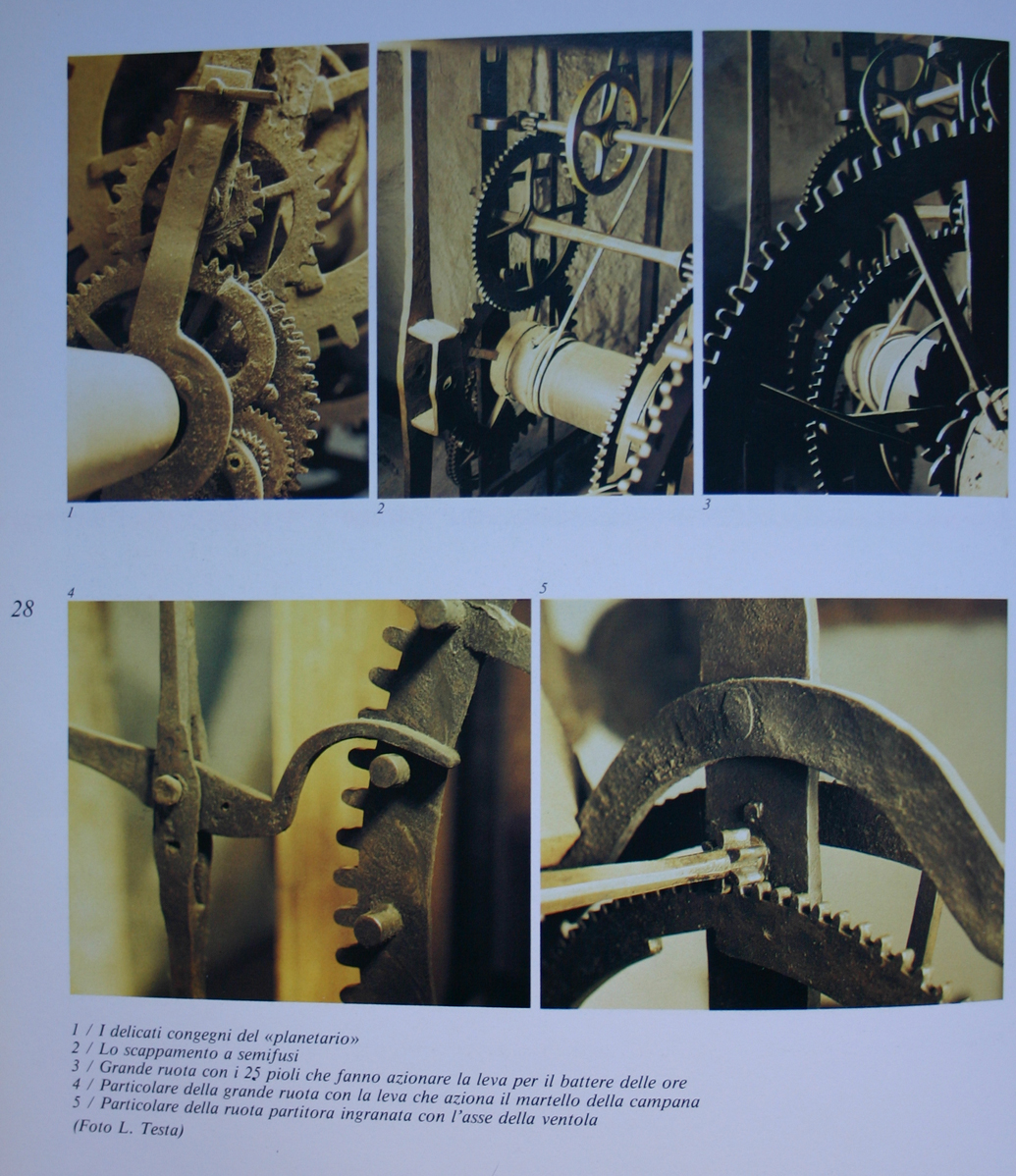 1

2

3

28

4

5

1 / I delicati congegni del «planetario»
2 / Lo scappamento a semifusi
3 / Grande ruota con i 25 pioli che fanno azionare la leva per il battere delle ore
4 / Particolare della grande ruota con la leva che aziona il martello della campana
5 / Particolare della ruota partitora ingranata con l'asse della ventola
(Foto L. Testa)